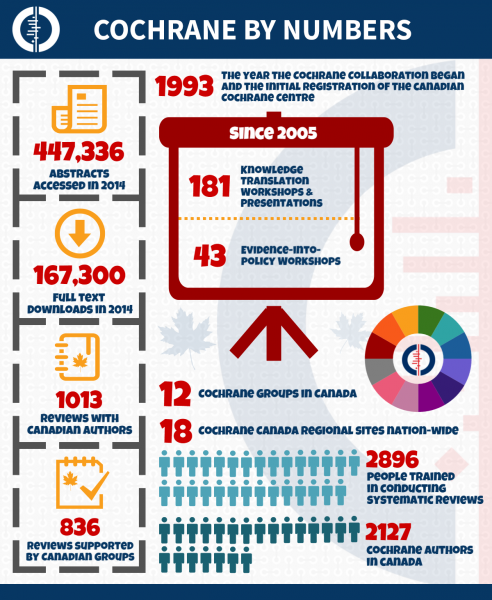 COCHRANE BY NUMBERS

447,336
ABSTRACTS ACCESSED IN 2014

167,300
FULL TEXT DOWNLOADS IN 2014

1013
REVIEWS WITH CANADIAN AUTHORS

836
REVIEWS SUPPORTED BY CANADIAN GROUPS

1993 THE YEAR THE COCHRANE COLLABORATION BEGAN AND THE INITIAL REGISTRATION OF THE CANADIAN COCHRANE CENTRE

SINCE 2005

181 KNOWLEDGE TRANSLATION WORKSHOPS & PRESENTATIONS

43 EVIDENCE-INTO-POLICY WORKSHOPS

12 COCHRANE GROUPS IN CANADA

18 COCHRANE CANADA REGIONAL SITES NATION-WIDE

2896 PEOPLE TRAINED IN CONDUCTING SYSTEMATIC REVIEWS

2127 COCHRANE AUTHORS IN CANADA